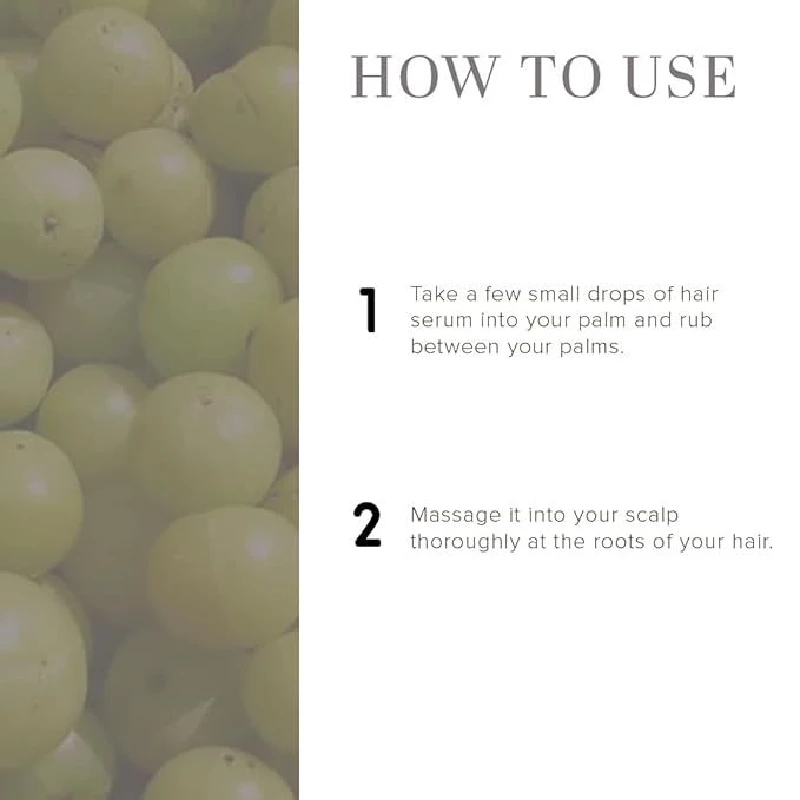 HOW TO USE

1 Take a few small drops of hair serum into your palm and rub between your palms.

2 Massage it into your scalp thoroughly at the roots of your hair.